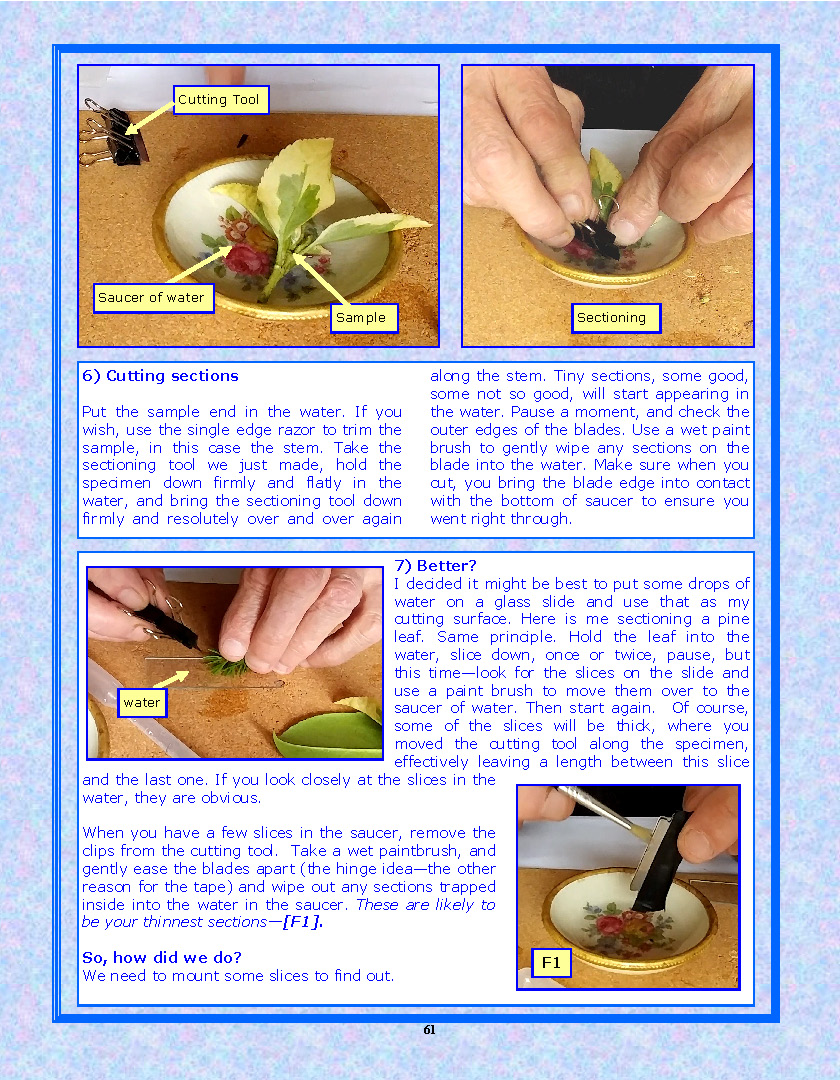 Cutting Tool

Saucer of water

Sample

Sectioning

6) Cutting sections

Put the sample end in the water. If you wish, use the single edge razor to trim the sample, in this case the stem. Take the sectioning tool we just made, hold the specimen down firmly and flatly in the water, and bring the sectioning tool down firmly and resolutely over and over again along the stem. Tiny sections, some good, some not so good, will start appearing in the water. Pause a moment, and check the outer edges of the blades. Use a wet paint brush to gently wipe any sections on the blade into the water. Make sure when you cut, you bring the blade edge into contact with the bottom of saucer to ensure you went right through.

water

7) Better?
I decided it might be best to put some drops of water on a glass slide and use that as my cutting surface. Here is me sectioning a pine leaf. Same principle. Hold the leaf into the water, slice down, once or twice, pause, but this time—look for the slices on the slide and use a paint brush to move them over to the saucer of water. Then start again. Of course, some of the slices will be thick, where you moved the cutting tool along the specimen, effectively leaving a length between this slice and the last one. If you look closely at the slices in the water, they are obvious.

When you have a few slices in the saucer, remove the clips from the cutting tool. Take a wet paintbrush, and gently ease the blades apart (the hinge idea—the other reason for the tape) and wipe out any sections trapped inside into the water in the saucer. These are likely to be your thinnest sections—[F1].

So, how did we do?
We need to mount some slices to find out.

F1

61